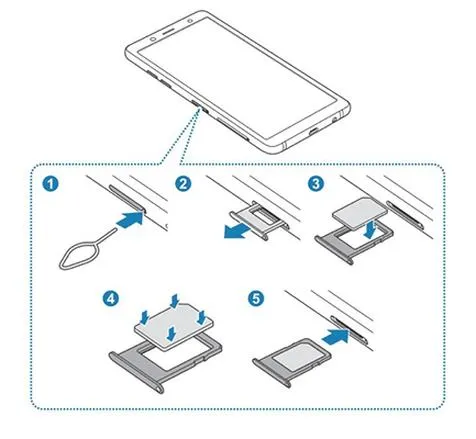 1

2

3

4

5